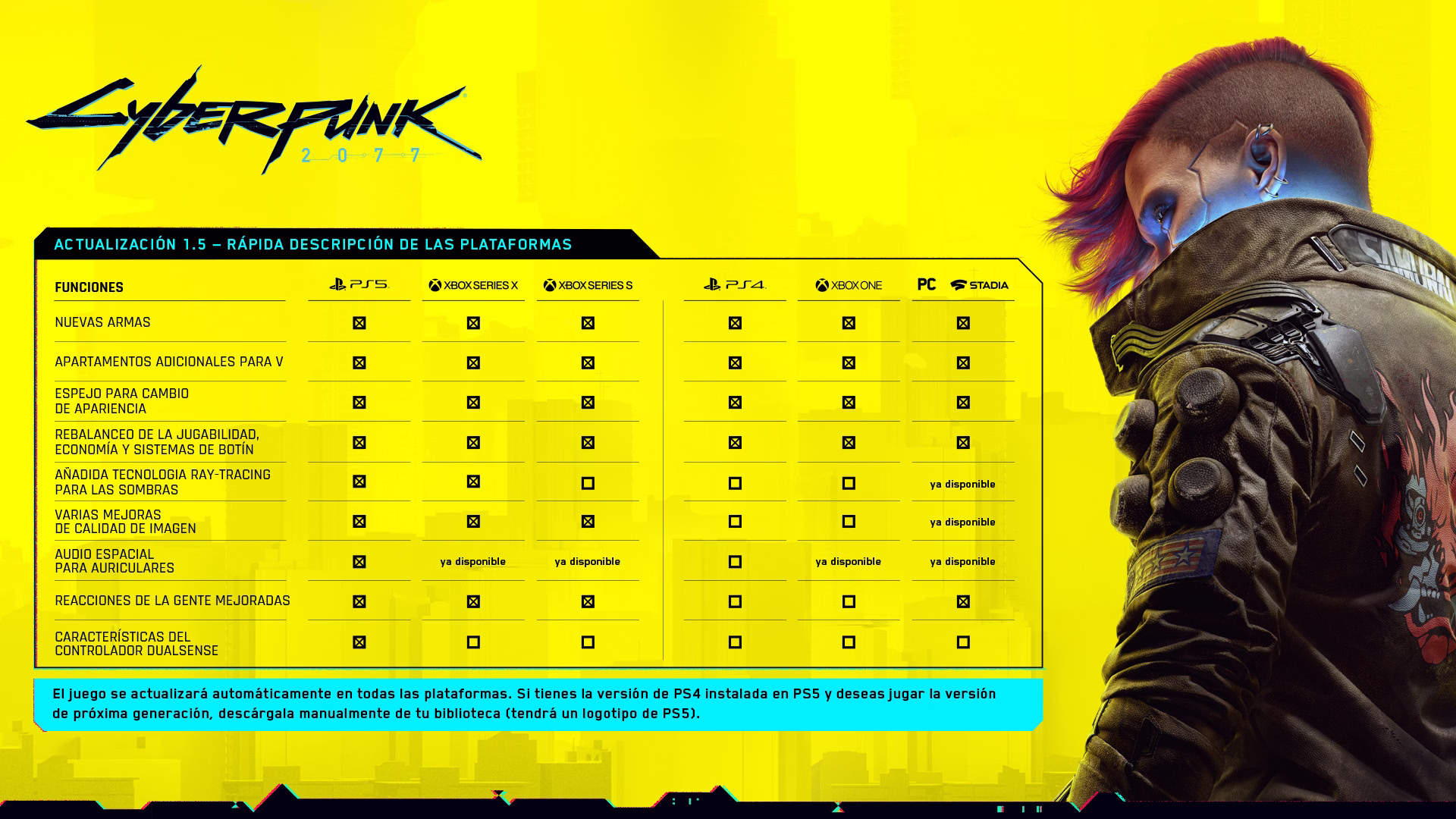 Cyberpunk 2077

ACTUALIZACIÓN 1.5 – RÁPIDA DESCRIPCIÓN DE LAS PLATAFORMAS

| FUNCIONES | PS5 | XBOX SERIES X | XBOX SERIES S | PS4 | XBOX ONE | PC STADIA |
|---|---|---|---|---|---|---|
| NUEVAS ARMAS | ☒ | ☒ | ☒ | ☒ | ☒ | ☒ |
| APARTAMENTOS ADICIONALES PARA V | ☒ | ☒ | ☒ | ☒ | ☒ | ☒ |
| ESPEJO PARA CAMBIO DE APARIENCIA | ☒ | ☒ | ☒ | ☒ | ☒ | ☒ |
| REBALANCEO DE LA JUGABILIDAD, ECONOMÍA Y SISTEMAS DE BOTÍN | ☒ | ☒ | ☒ | ☒ | ☒ | ☒ |
| AÑADIDA TECNOLOGIA RAY-TRACING PARA LAS SOMBRAS | ☒ | ☒ | ☐ | ☐ | ☐ | ya disponible |
| VARIAS MEJORAS DE CALIDAD DE IMAGEN | ☒ | ☒ | ☒ | ☐ | ☐ | ya disponible |
| AUDIO ESPACIAL PARA AURICULARES | ☒ | ya disponible | ya disponible | ☐ | ya disponible | ya disponible |
| REACCIONES DE LA GENTE MEJORADAS | ☒ | ☒ | ☒ | ☐ | ☐ | ☒ |
| CARACTERÍSTICAS DEL CONTROLADOR DUALSENSE | ☒ | ☐ | ☐ | ☐ | ☐ | ☐ |

El juego se actualizará automáticamente en todas las plataformas. Si tienes la versión de PS4 instalada en PS5 y deseas jugar la versión de próxima generación, descárgala manualmente de tu biblioteca (tendrá un logotipo de PS5).

SAMURAI